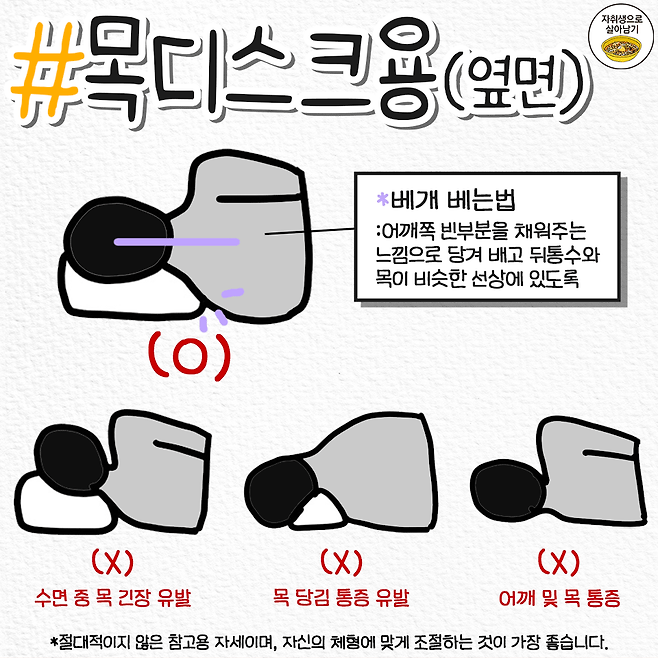 #목디스크용(옆면)

자취생으로 살아남기

*베개 베는법
:어깨쪽 빈부분을 채워주는 느낌으로 당겨 배고 뒤통수와 목이 비슷한 선상에 있도록

(O)

(X)
수면 중 목 긴장 유발

(X)
목 당김 통증 유발

(X)
어깨 및 목 통증

*절대적이지 않은 참고용 자세이며, 자신의 체형에 맞게 조절하는 것이 가장 좋습니다.