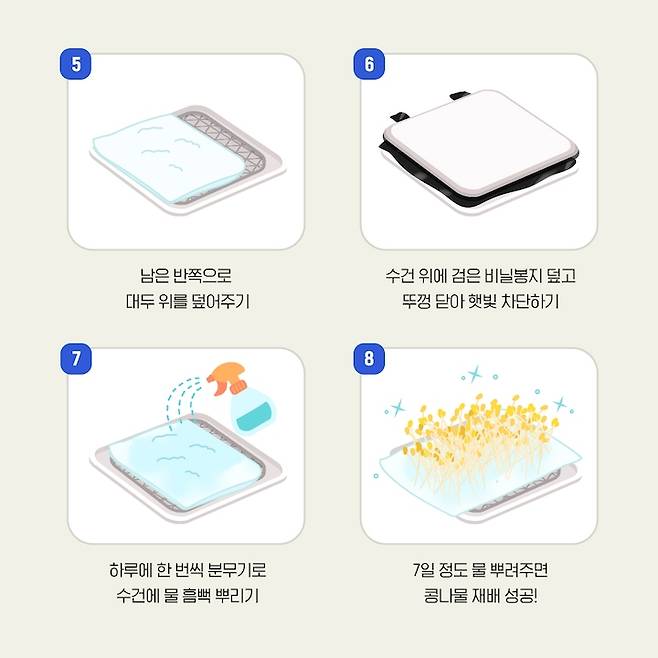 5

남은 반쪽으로
대두 위를 덮어주기

6

수건 위에 검은 비닐봉지 덮고
뚜껑 닫아 햇빛 차단하기

7

하루에 한 번씩 분무기로
수건에 물 흠뻑 뿌리기

8

7일 정도 물 뿌려주면
콩나물 재배 성공!