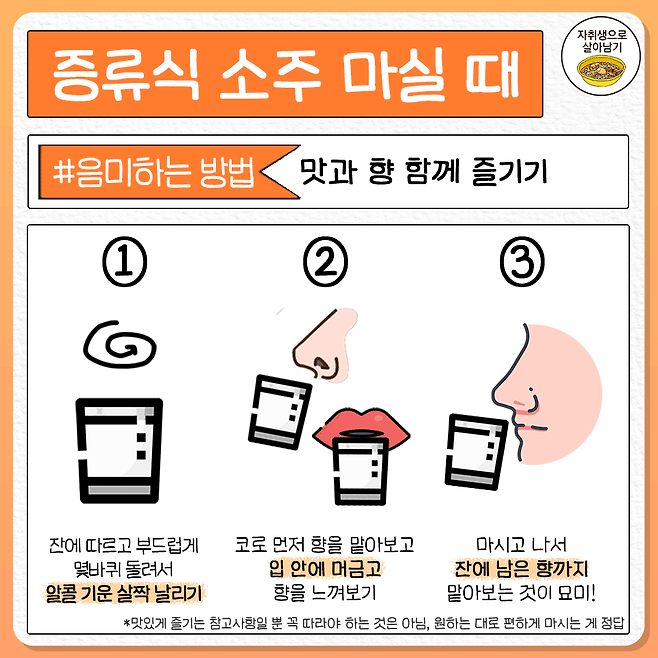 증류식 소주 마실 때

자취생으로 살아남기

#음미하는 방법 맛과 향 함께 즐기기

①

잔에 따르고 부드럽게 몇바퀴 돌려서 알콜 기운 살짝 날리기

②

코로 먼저 향을 맡아보고 입 안에 머금고 향을 느껴보기

③

마시고 나서 잔에 남은 향까지 맡아보는 것이 묘미!

*맛있게 즐기는 참고사항일 뿐 꼭 따라야 하는 것은 아님, 원하는 대로 편하게 마시는 게 정답