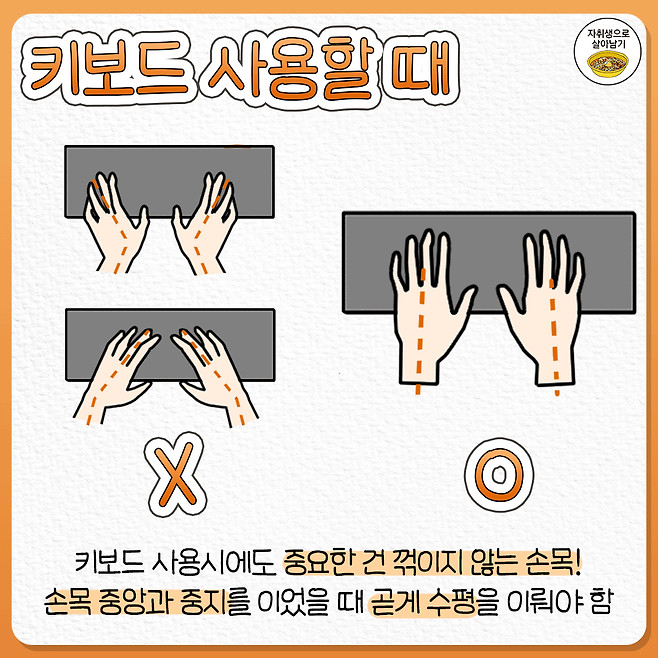 키보드 사용할 때

자취생으로 살아남기

X

O

키보드 사용시에도 중요한 건 꺾이지 않는 손목!
손목 중앙과 중지를 이었을 때 곧게 수평을 이뤄야 함