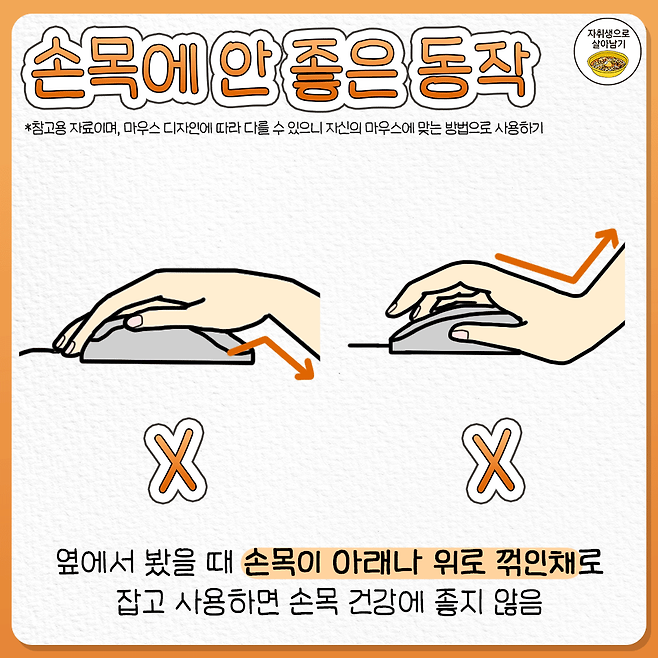 손목에 안 좋은 동작

자취생으로 살아남기

*참고용 자료이며, 마우스 디자인에 따라 다를 수 있으니 자신의 마우스에 맞는 방법으로 사용하기

X

X

옆에서 봤을 때 손목이 아래나 위로 꺾인채로 잡고 사용하면 손목 건강에 좋지 않음