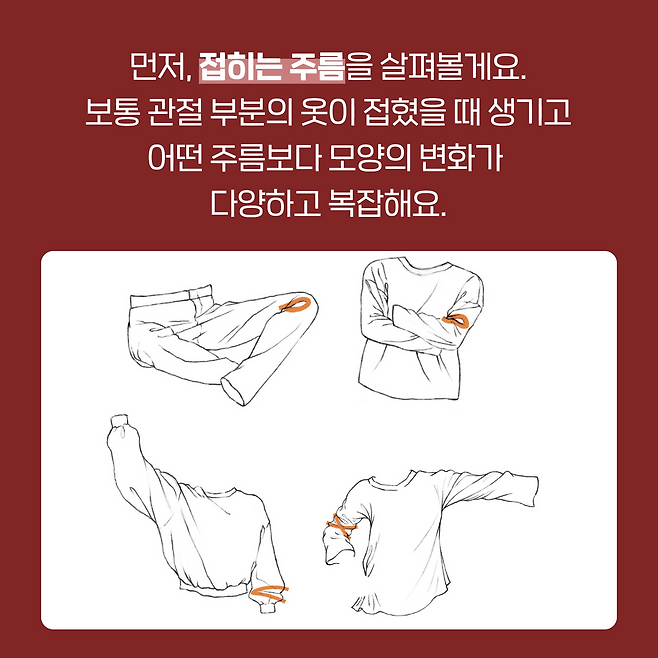 먼저, 접히는 주름을 살펴볼게요.
보통 관절 부분의 옷이 접혔을 때 생기고
어떤 주름보다 모양의 변화가
다양하고 복잡해요.