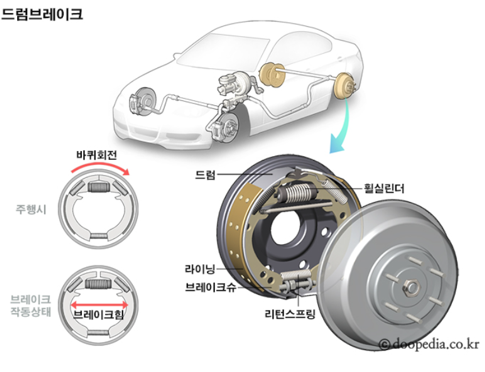 드럼브레이크

바퀴회전

주행시

브레이크 작동상태

브레이크힘

드럼

휠실린더

라이닝

브레이크슈

리턴스프링

© doopedia.co.kr