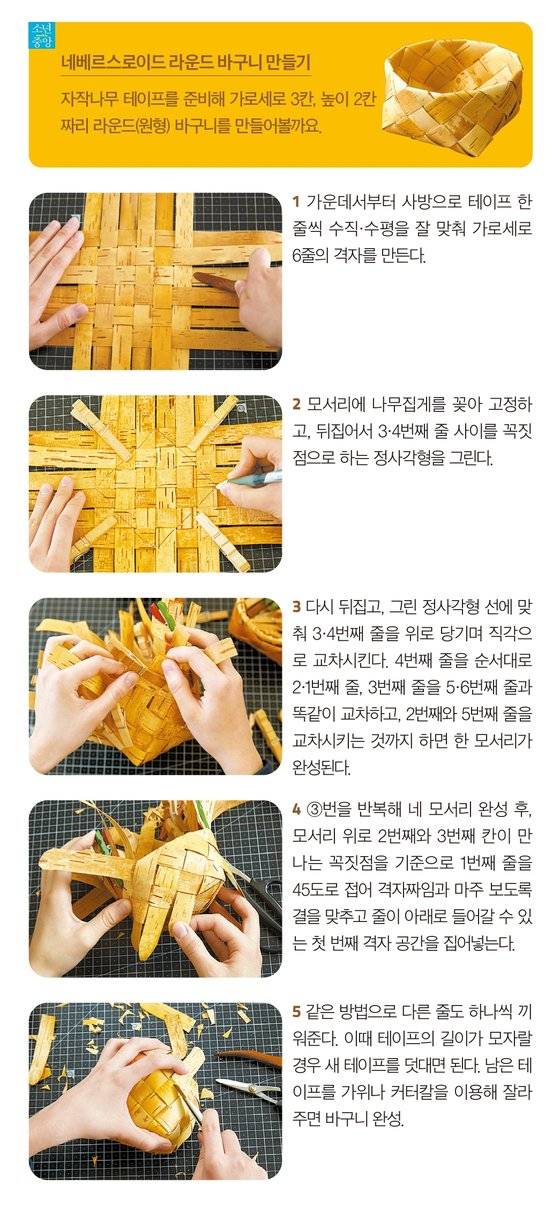 소년중앙

네베르스로이드 라운드 바구니 만들기

자작나무 테이프를 준비해 가로세로 3칸, 높이 2칸짜리 라운드(원형) 바구니를 만들어볼까요.

1 가운데서부터 사방으로 테이프 한 줄씩 수직·수평을 잘 맞춰 가로세로 6줄의 격자를 만든다.

2 모서리에 나무집게를 꽂아 고정하고, 뒤집어서 3·4번째 줄 사이를 꼭짓점으로 하는 정사각형을 그린다.

3 다시 뒤집고, 그린 정사각형 선에 맞춰 3·4번째 줄을 위로 당기며 직각으로 교차시킨다. 4번째 줄을 순서대로 2·1번째 줄, 3번째 줄을 5·6번째 줄과 똑같이 교차하고, 2번째와 5번째 줄을 교차시키는 것까지 하면 한 모서리가 완성된다.

4 ③번을 반복해 네 모서리 완성 후, 모서리 위로 2번째와 3번째 칸이 만나는 꼭짓점을 기준으로 1번째 줄을 45도로 접어 격자짜임과 마주 보도록 결을 맞추고 줄이 아래로 들어갈 수 있는 첫 번째 격자 공간을 집어넣는다.

5 같은 방법으로 다른 줄도 하나씩 끼워준다. 이때 테이프의 길이가 모자랄 경우 새 테이프를 덧대면 된다. 남은 테이프를 가위나 커터칼을 이용해 잘라주면 바구니 완성.