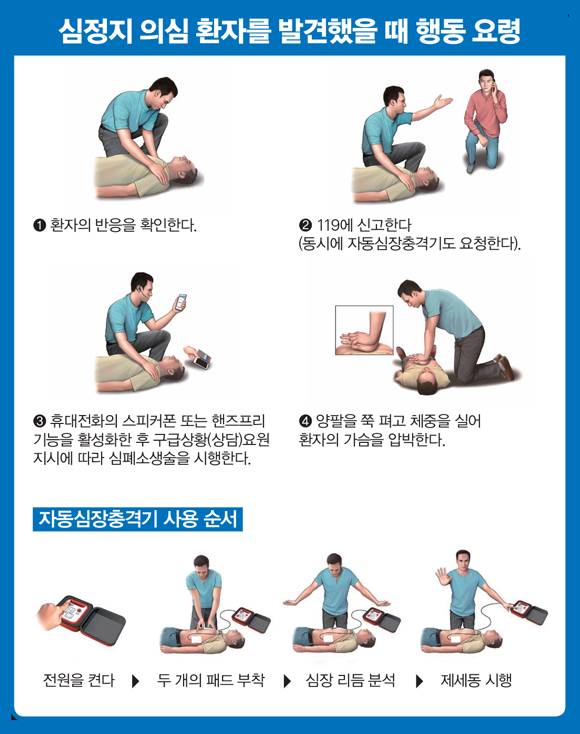 심정지 의심 환자를 발견했을 때 행동 요령

❶ 환자의 반응을 확인한다.

❷ 119에 신고한다 (동시에 자동심장충격기도 요청한다).

❸ 휴대전화의 스피커폰 또는 핸즈프리 기능을 활성화한 후 구급상황(상담)요원 지시에 따라 심폐소생술을 시행한다.

❹ 양팔을 쭉 펴고 체중을 실어 환자의 가슴을 압박한다.

자동심장충격기 사용 순서

전원을 켠다 ▶ 두 개의 패드 부착 ▶ 심장 리듬 분석 ▶ 제세동 시행