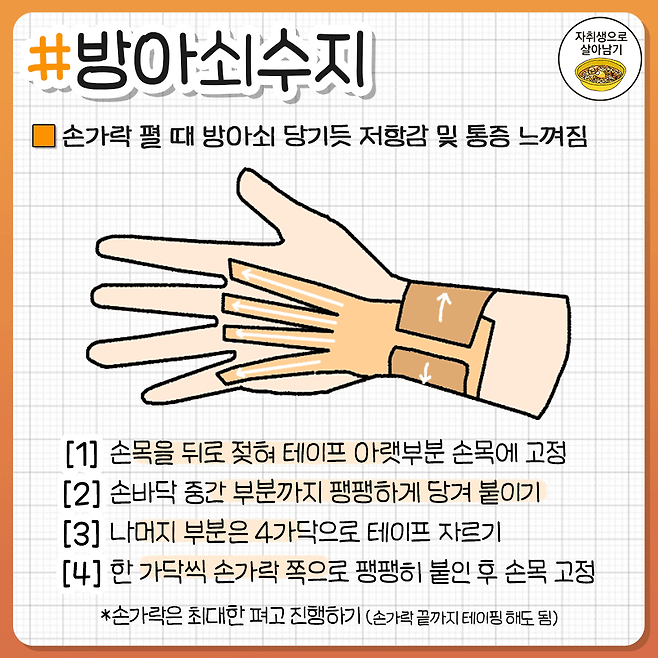 #방아쇠수지

자취생으로 살아남기

손가락 펼 때 방아쇠 당기듯 저항감 및 통증 느껴짐

[1] 손목을 뒤로 젖혀 테이프 아랫부분 손목에 고정
[2] 손바닥 중간 부분까지 팽팽하게 당겨 붙이기
[3] 나머지 부분은 4가닥으로 테이프 자르기
[4] 한 가닥씩 손가락 쪽으로 팽팽히 붙인 후 손목 고정

*손가락은 최대한 펴고 진행하기 (손가락 끝까지 테이핑 해도 됨)