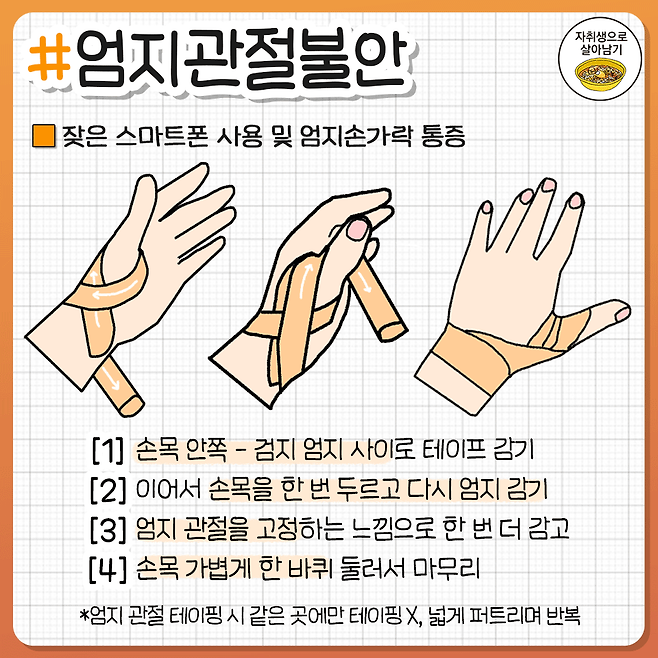 #엄지관절불안

자취생으로 살아남기

잦은 스마트폰 사용 및 엄지손가락 통증

[1] 손목 안쪽 - 검지 엄지 사이로 테이프 감기
[2] 이어서 손목을 한 번 두르고 다시 엄지 감기
[3] 엄지 관절을 고정하는 느낌으로 한 번 더 감고
[4] 손목 가볍게 한 바퀴 둘러서 마무리

*엄지 관절 테이핑 시 같은 곳에만 테이핑 X, 넓게 퍼트리며 반복