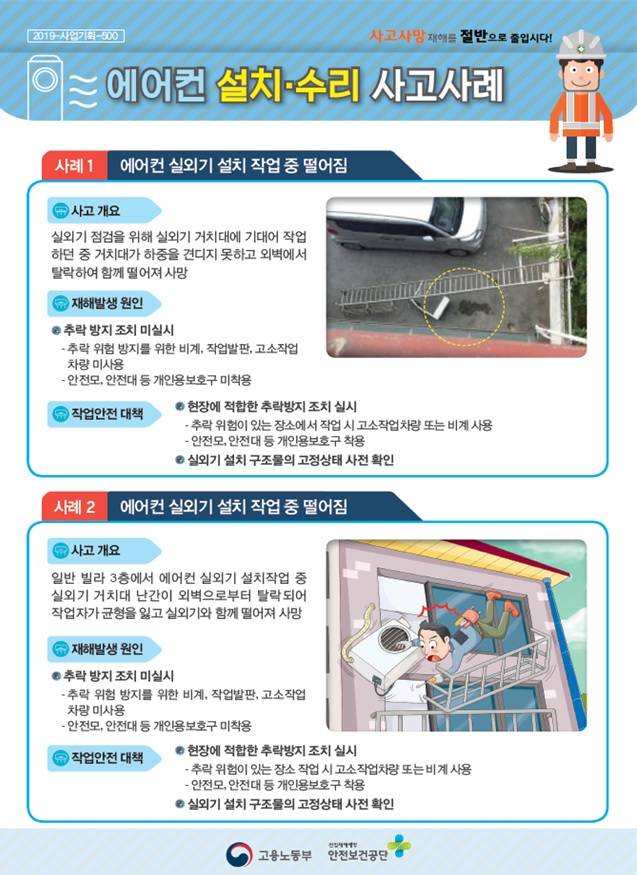 2019-사업기획-500

사고사망 재해를 절반으로 줄입시다!

에어컨 설치·수리 사고사례

사례 1 에어컨 실외기 설치 작업 중 떨어짐

사고 개요

실외기 점검을 위해 실외기 거치대에 기대어 작업하던 중 거치대가 하중을 견디지 못하고 외벽에서 탈락하여 함께 떨어져 사망

재해발생 원인

추락 방지 조치 미실시
- 추락 위험 방지를 위한 비계, 작업발판, 고소작업 차량 미사용
- 안전모, 안전대 등 개인용보호구 미착용

작업안전 대책

현장에 적합한 추락방지 조치 실시
- 추락 위험이 있는 장소에서 작업 시 고소작업차량 또는 비계 사용
- 안전모, 안전대 등 개인용보호구 착용

실외기 설치 구조물의 고정상태 사전 확인

사례 2 에어컨 실외기 설치 작업 중 떨어짐

사고 개요

일반 빌라 3층에서 에어컨 실외기 설치작업 중 실외기 거치대 난간이 외벽으로부터 탈락되어 작업자가 균형을 잃고 실외기와 함께 떨어져 사망

재해발생 원인

추락 방지 조치 미실시
- 추락 위험 방지를 위한 비계, 작업발판, 고소작업 차량 미사용
- 안전모, 안전대 등 개인용보호구 미착용

작업안전 대책

현장에 적합한 추락방지 조치 실시
- 추락 위험이 있는 장소 작업 시 고소작업차량 또는 비계 사용
- 안전모, 안전대 등 개인용보호구 착용

실외기 설치 구조물의 고정상태 사전 확인

고용노동부 산업재해예방 안전보건공단