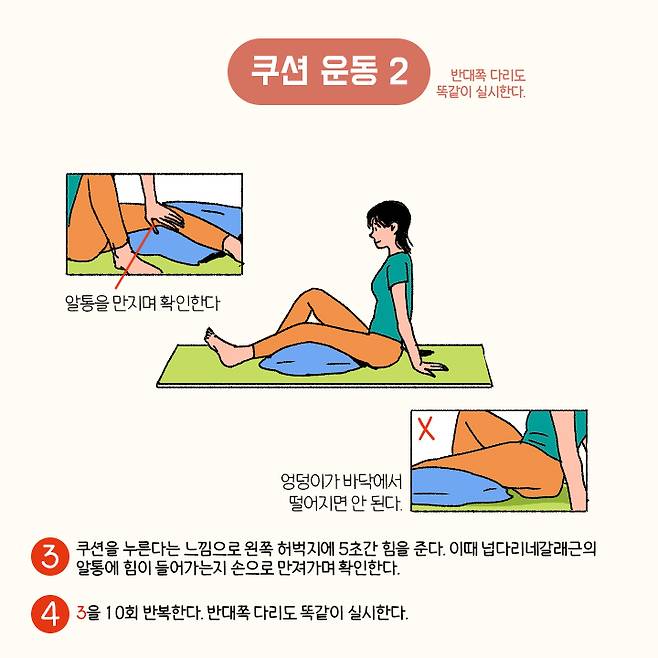 쿠션 운동 2

반대쪽 다리도 똑같이 실시한다.

알통을 만지며 확인한다

X

엉덩이가 바닥에서 떨어지면 안 된다.

3 쿠션을 누른다는 느낌으로 왼쪽 허벅지에 5초간 힘을 준다. 이때 넙다리네갈래근의 알통에 힘이 들어가는지 손으로 만져가며 확인한다.

4 3을 10회 반복한다. 반대쪽 다리도 똑같이 실시한다.