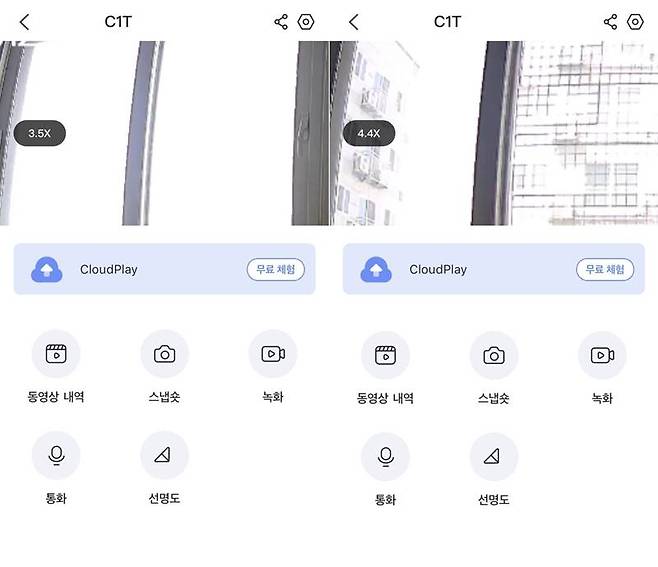 C1T

3.5X

CloudPlay
무료 체험

동영상 내역
스냅숏
녹화
통화
선명도

C1T

4.4X

CloudPlay
무료 체험

동영상 내역
스냅숏
녹화
통화
선명도