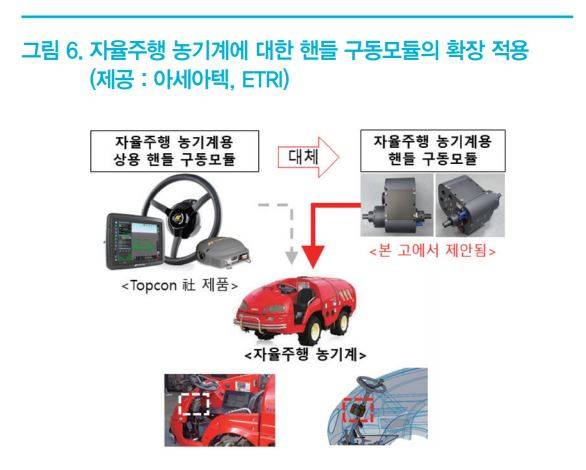 그림 6. 자율주행 농기계에 대한 핸들 구동모듈의 확장 적용 (제공 : 아세아텍, ETRI)

자율주행 농기계용 상용 핸들 구동모듈

대체

자율주행 농기계용 핸들 구동모듈

<본 고에서 제안됨>

<Topcon 社 제품>

<자율주행 농기계>