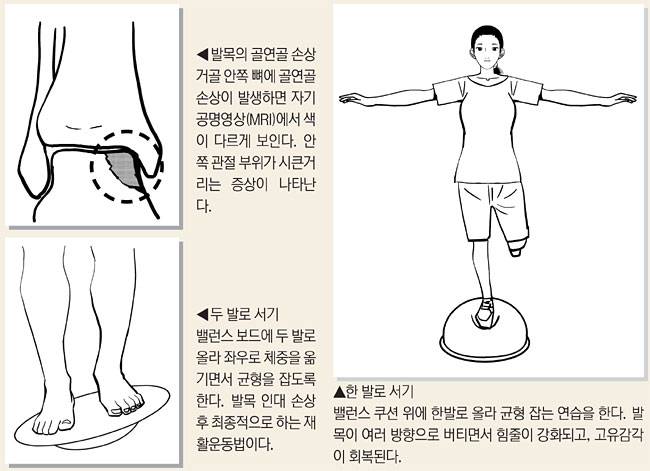 ◀발목의 골연골 손상
거골 안쪽 뼈에 골연골 손상이 발생하면 자기공명영상(MRI)에서 색이 다르게 보인다. 안쪽 관절 부위가 시큰거리는 증상이 나타난다.

◀두 발로 서기
밸런스 보드에 두 발로 올라 좌우로 체중을 옮기면서 균형을 잡도록 한다. 발목 인대 손상 후 최종적으로 하는 재활운동법이다.

▲한 발로 서기
밸런스 쿠션 위에 한발로 올라 균형 잡는 연습을 한다. 발목이 여러 방향으로 버티면서 힘줄이 강화되고, 고유감각이 회복된다.