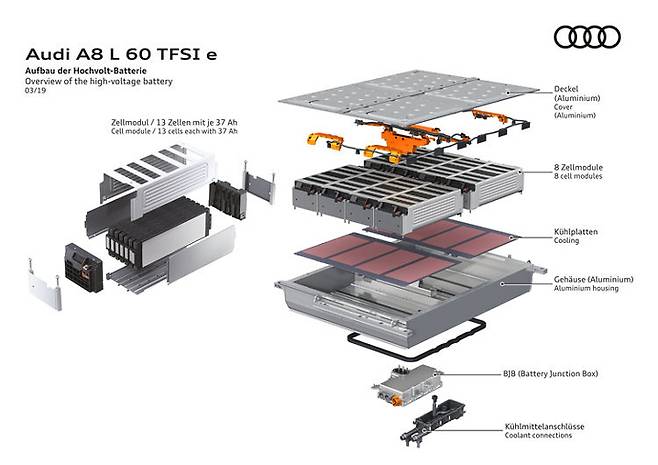 Audi A8 L 60 TFSI e
Aufbau der Hochvolt-Batterie
Overview of the high-voltage battery
03/19

Zellmodul / 13 Zellen mit je 37 Ah
Cell module / 13 cells each with 37 Ah

Deckel (Aluminium)
Cover (Aluminium)

8 Zellmodule
8 cell modules

Kühlplatten
Cooling

Gehäuse (Aluminium)
Aluminium housing

BJB (Battery Junction Box)

Kühlmittelanschlüsse
Coolant connections