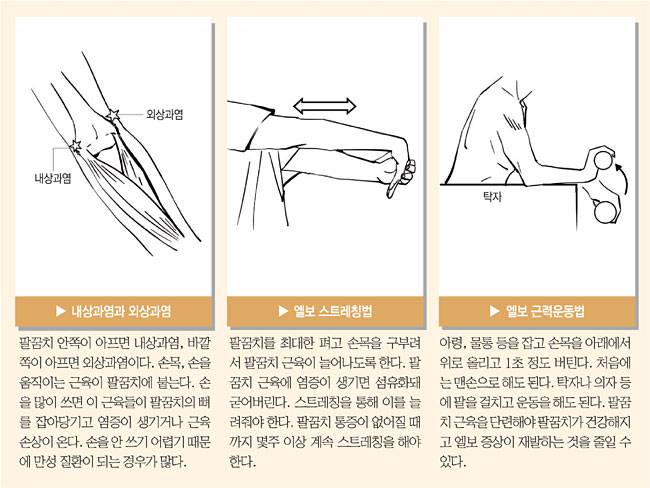 외상과염

내상과염

▶ 내상과염과 외상과염

팔꿈치 안쪽이 아프면 내상과염, 바깥쪽이 아프면 외상과염이다. 손목, 손을 움직이는 근육이 팔꿈치에 붙는다. 손을 많이 쓰면 이 근육들이 팔꿈치의 뼈를 잡아당기고 염증이 생기거나 근육 손상이 온다. 손을 안 쓰기 어렵기 때문에 만성 질환이 되는 경우가 많다.

▶ 엘보 스트레칭법

팔꿈치를 최대한 펴고 손목을 구부려서 팔꿈치 근육이 늘어나도록 한다. 팔꿈치 근육에 염증이 생기면 섬유화돼 굳어버린다. 스트레칭을 통해 이를 늘려줘야 한다. 팔꿈치 통증이 없어질 때까지 몇주 이상 계속 스트레칭을 해야 한다.

탁자

▶ 엘보 근력운동법

아령, 물통 등을 잡고 손목을 아래에서 위로 올리고 1초 정도 버틴다. 처음에는 맨손으로 해도 된다. 탁자나 의자 등에 팔을 걸치고 운동을 해도 된다. 팔꿈치 근육을 단련해야 팔꿈치가 건강해지고 엘보 증상이 재발하는 것을 줄일 수 있다.