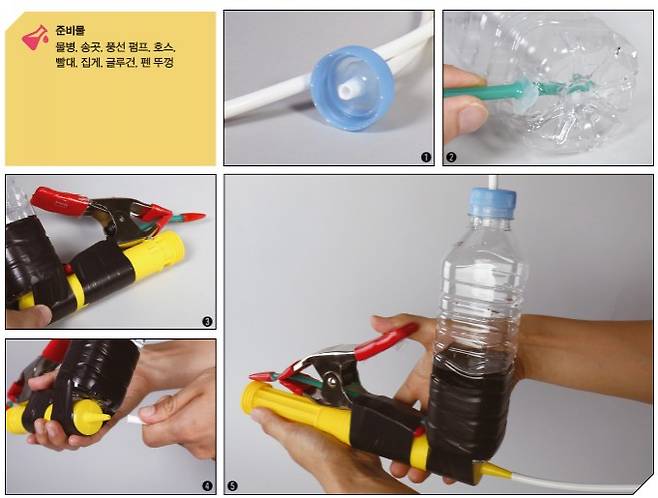 준비물
물병, 송곳, 풍선 펌프, 호스, 빨대, 집게, 글루건, 펜 뚜껑

❶

❷

❸

❹

❺