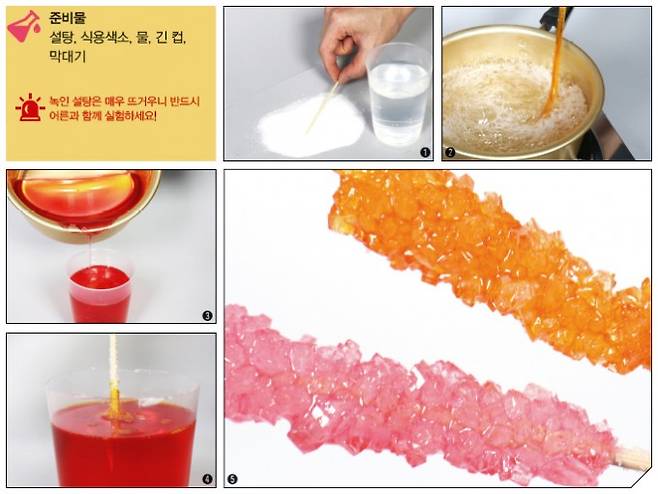 준비물
설탕, 식용색소, 물, 긴 컵, 막대기

녹인 설탕은 매우 뜨거우니 반드시 어른과 함께 실험하세요!

❶

❷

❸

❹

❺