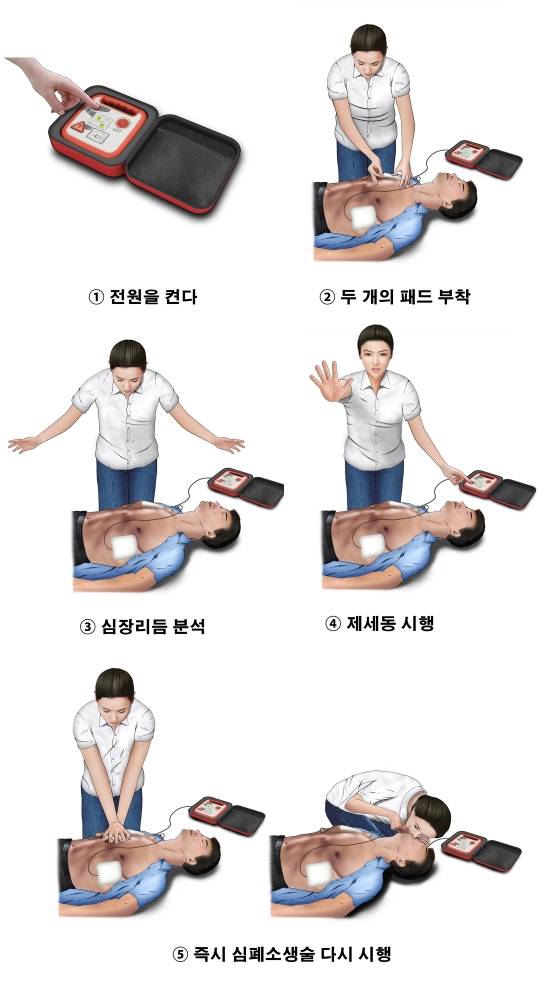 ① 전원을 켠다

② 두 개의 패드 부착

③ 심장리듬 분석

④ 제세동 시행

⑤ 즉시 심폐소생술 다시 시행