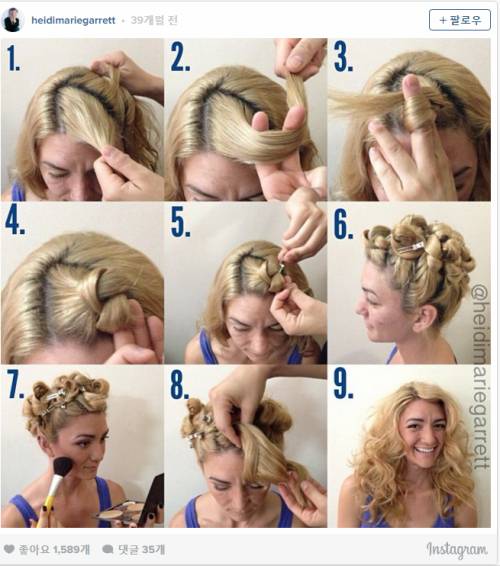 heidimariegarrett • 39개월 전

+ 팔로우

1.

2.

3.

4.

5.

6.

@heidimariegarrett

7.

8.

9.

좋아요 1,589개

댓글 35개

Instagram