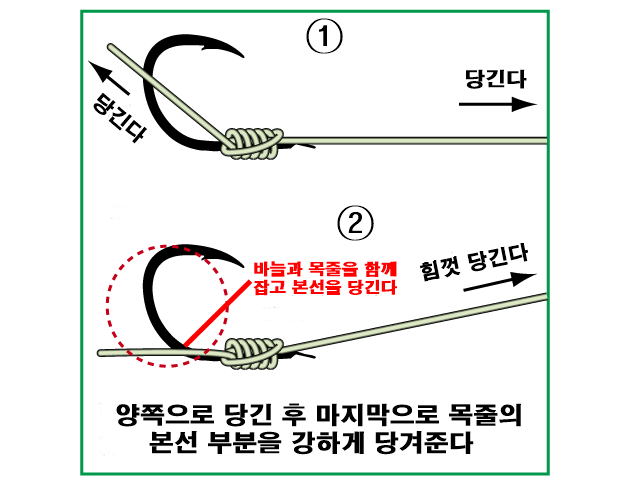 ①

당긴다

당긴다

②

바늘과 목줄을 함께 잡고 본선을 당긴다

힘껏 당긴다

양쪽으로 당긴 후 마지막으로 목줄의 본선 부분을 강하게 당겨준다