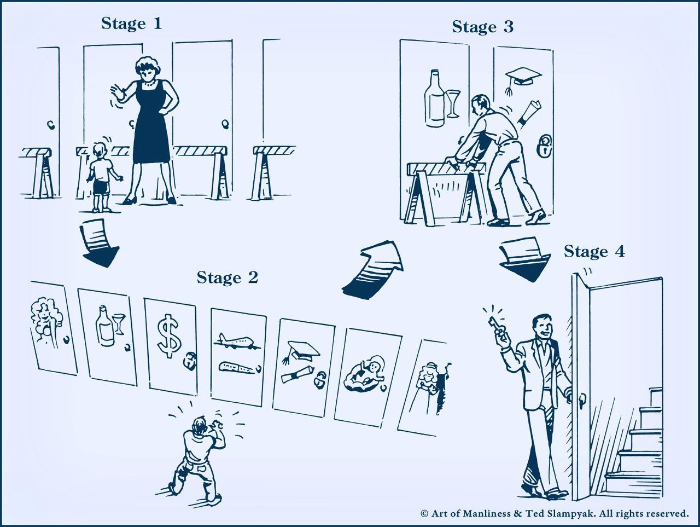 Stage 1

Stage 3

Stage 2

Stage 4

$

© Art of Manliness & Ted Slampyak. All rights reserved.