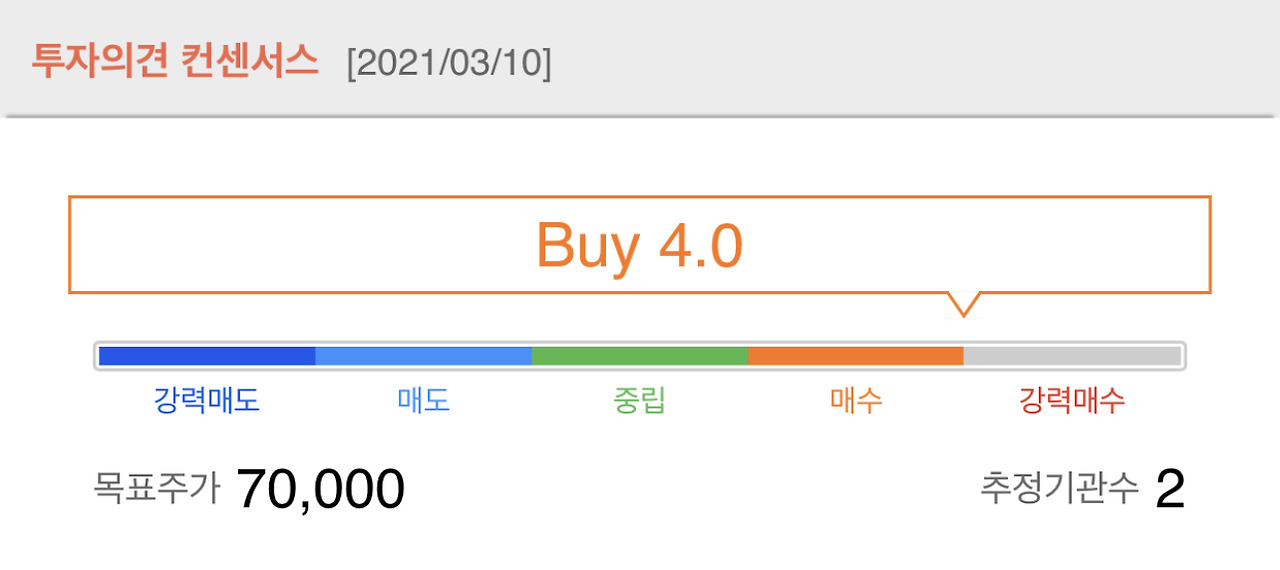 투자의견 컨센서스 [2021/03/10]

Buy 4.0

강력매도 매도 중립 매수 강력매수

목표주가 70,000

추정기관수 2