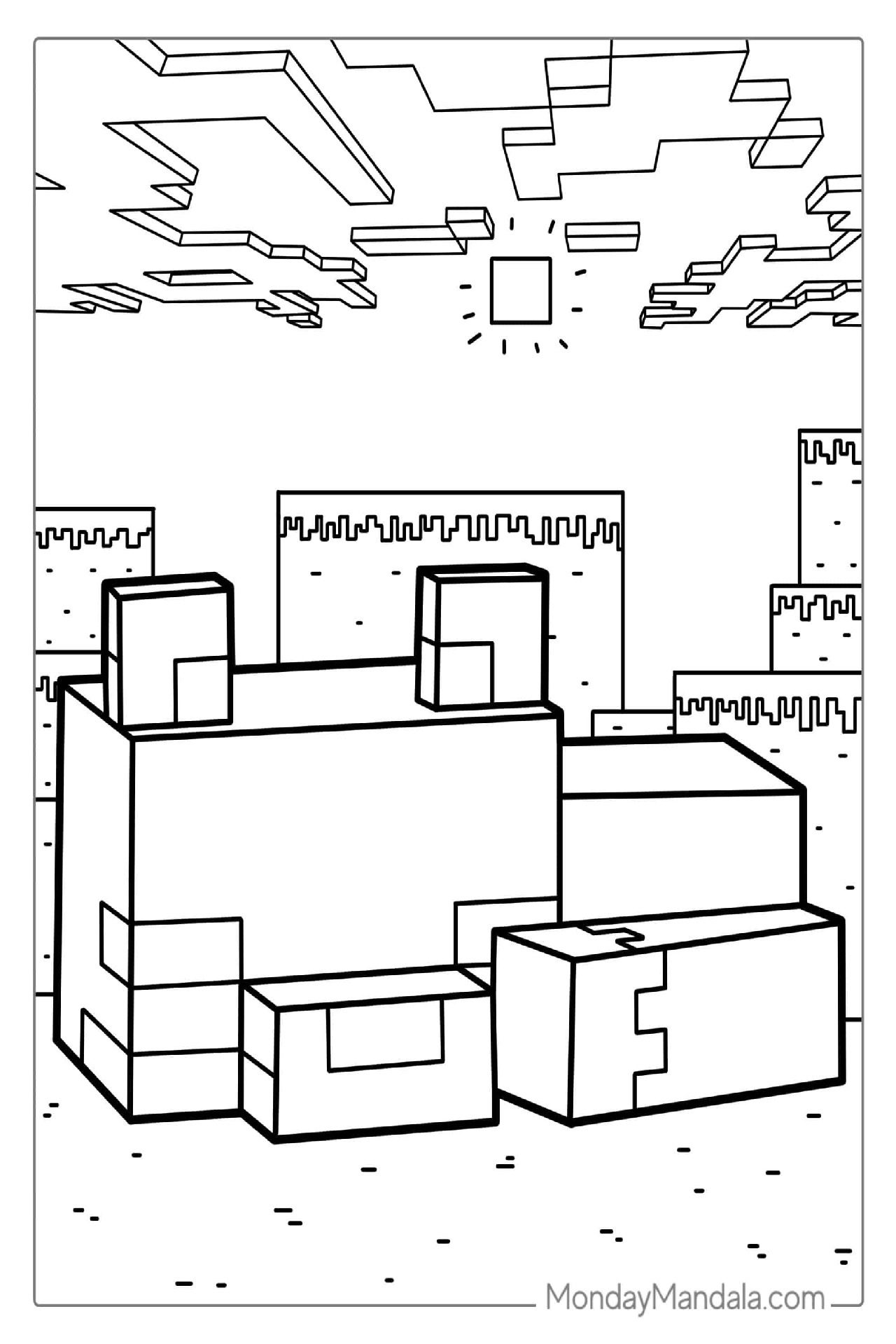 MondayMandala.com