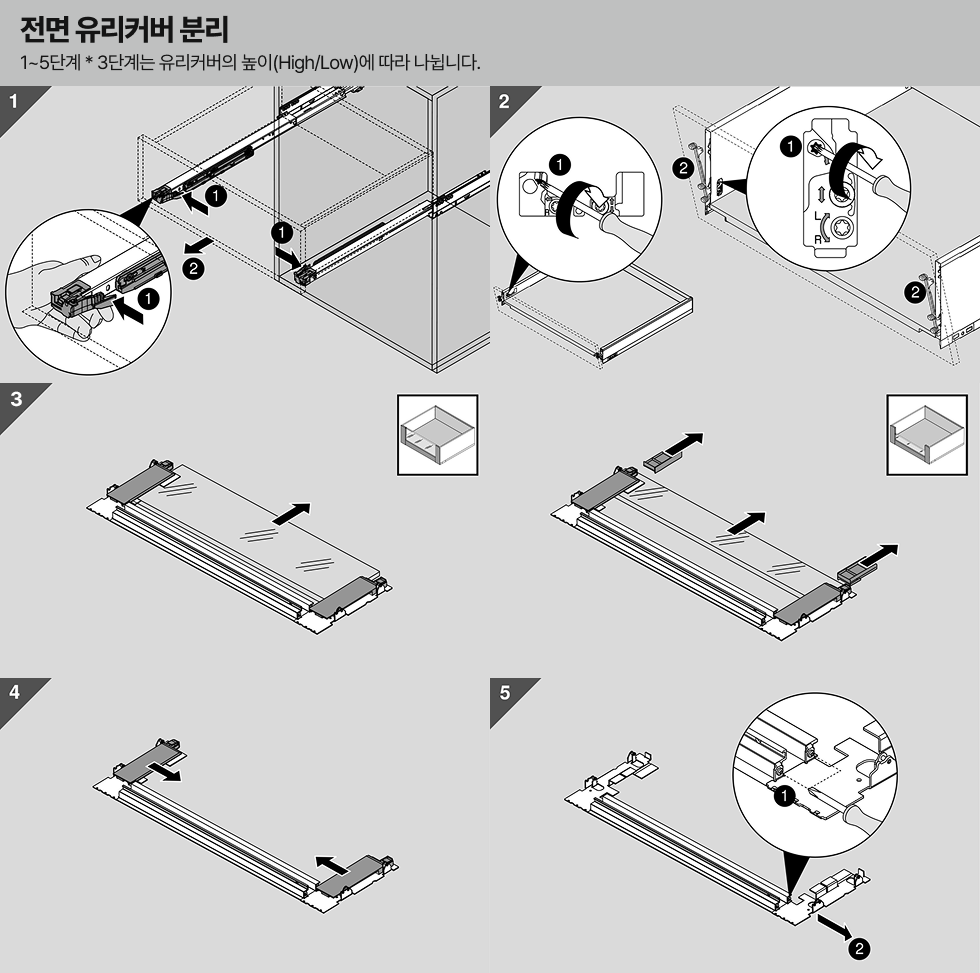 전면 유리커버 분리
1~5단계 * 3단계는 유리커버의 높이(High/Low)에 따라 나뉩니다.

1
1
2
1
1

2
1
2
1
L
R
2

3

4

5
1
2