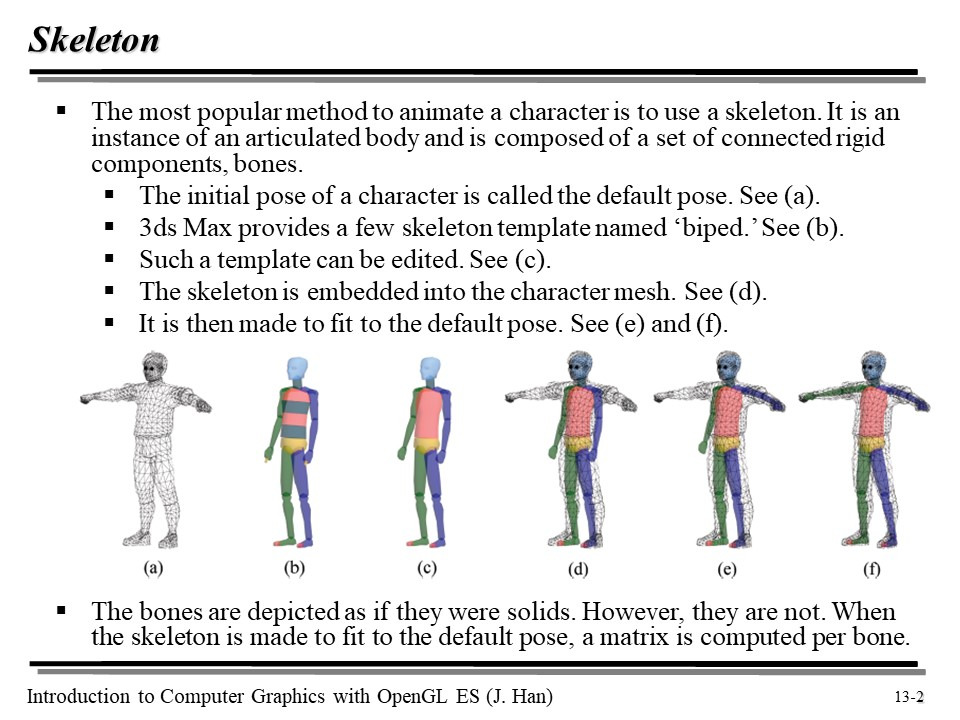 Skeleton

▪ The most popular method to animate a character is to use a skeleton. It is an instance of an articulated body and is composed of a set of connected rigid components, bones.

▪ The initial pose of a character is called the default pose. See (a).

▪ 3ds Max provides a few skeleton template named ‘biped.’ See (b).

▪ Such a template can be edited. See (c).

▪ The skeleton is embedded into the character mesh. See (d).

▪ It is then made to fit to the default pose. See (e) and (f).

(a) (b) (c) (d) (e) (f)

▪ The bones are depicted as if they were solids. However, they are not. When the skeleton is made to fit to the default pose, a matrix is computed per bone.

Introduction to Computer Graphics with OpenGL ES (J. Han)

13-2