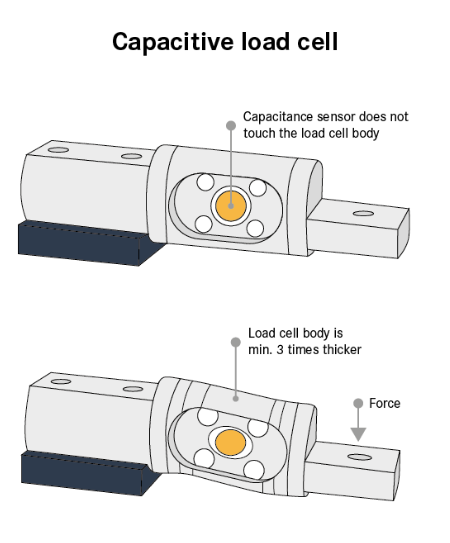 Capacitive load cell

Capacitance sensor does not touch the load cell body

Load cell body is min. 3 times thicker

Force