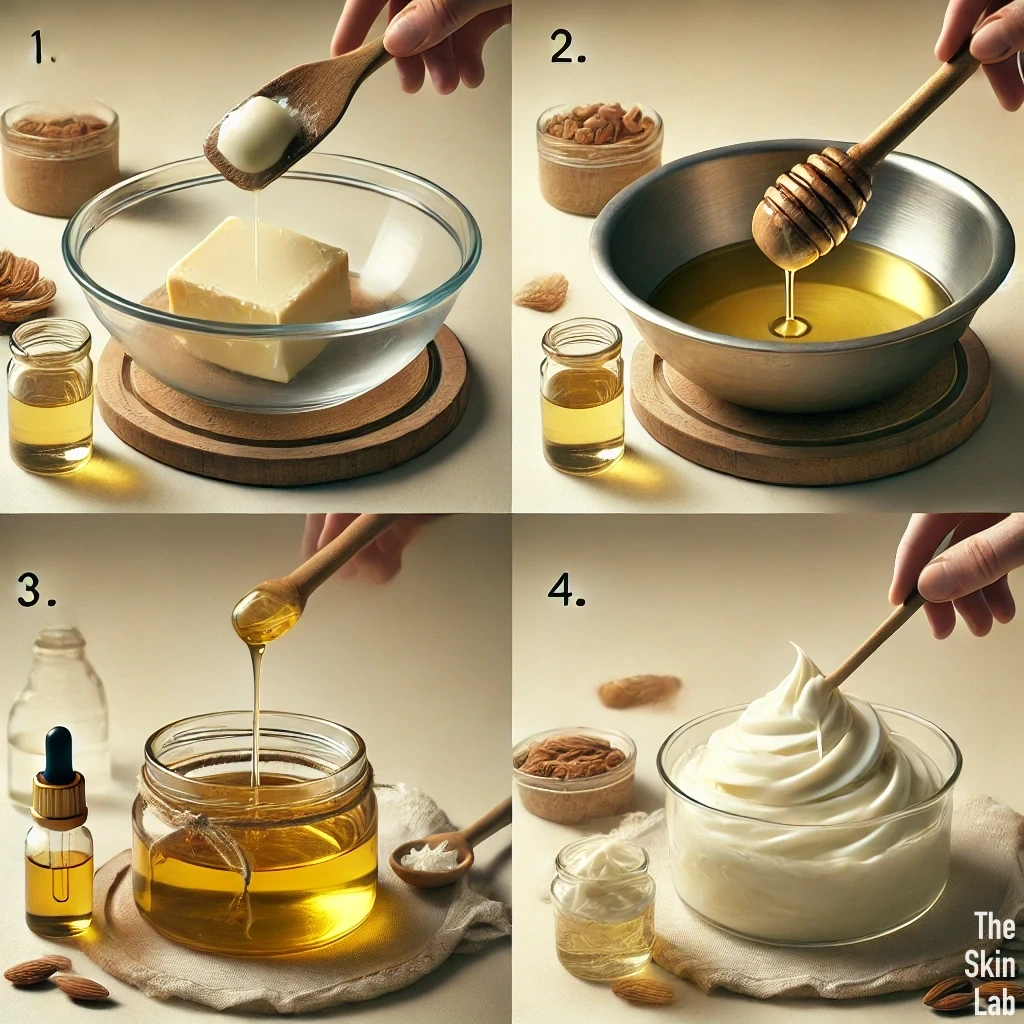 1.

2.

3.

4.

The Skin Lab