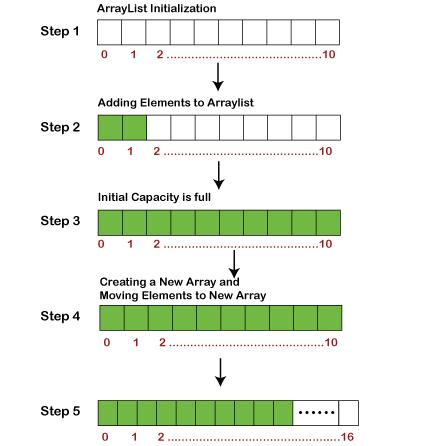 ArrayList Initialization

Step 1

0 1 2 ..........................................10

Adding Elements to Arraylist

Step 2

0 1 2 ..........................................10

Initial Capacity is full

Step 3

0 1 2 ..........................................10

Creating a New Array and Moving Elements to New Array

Step 4

0 1 2 ..........................................10

Step 5

......

0 1 2 ..........................................16