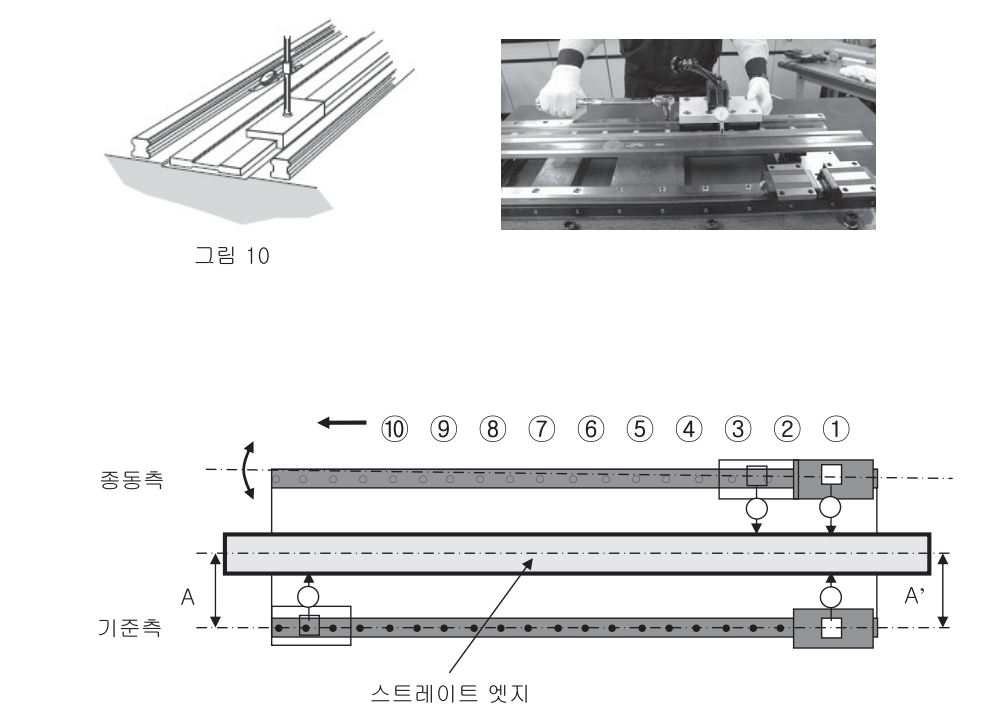 그림 10

⑩ ⑨ ⑧ ⑦ ⑥ ⑤ ④ ③ ② ①

종동측

A

A'

기준측

스트레이트 엣지