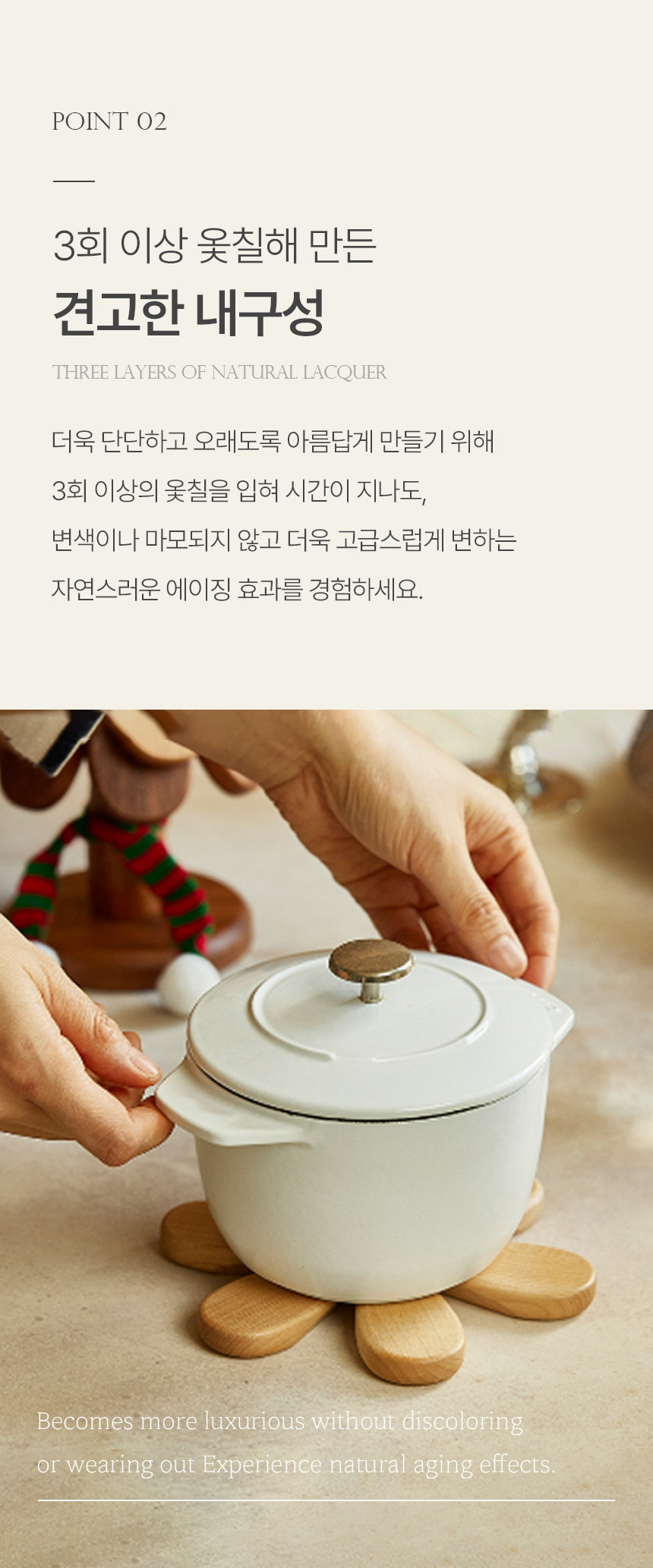 POINT 02

3회 이상 옻칠해 만든
견고한 내구성

THREE LAYERS OF NATURAL LACQUER

더욱 단단하고 오래도록 아름답게 만들기 위해
3회 이상의 옻칠을 입혀 시간이 지나도,
변색이나 마모되지 않고 더욱 고급스럽게 변하는
자연스러운 에이징 효과를 경험하세요.

Becomes more luxurious without discoloring
or wearing out Experience natural aging effects.