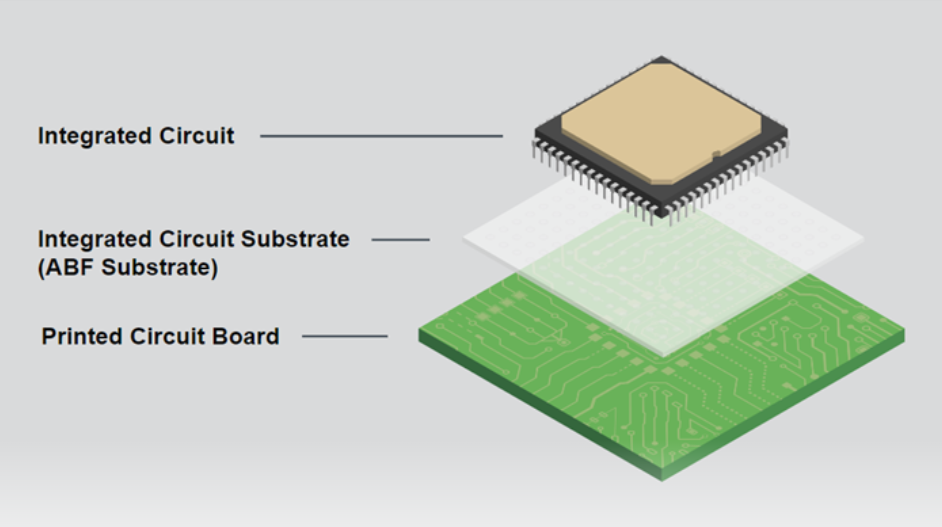 Integrated Circuit

Integrated Circuit Substrate
(ABF Substrate)

Printed Circuit Board