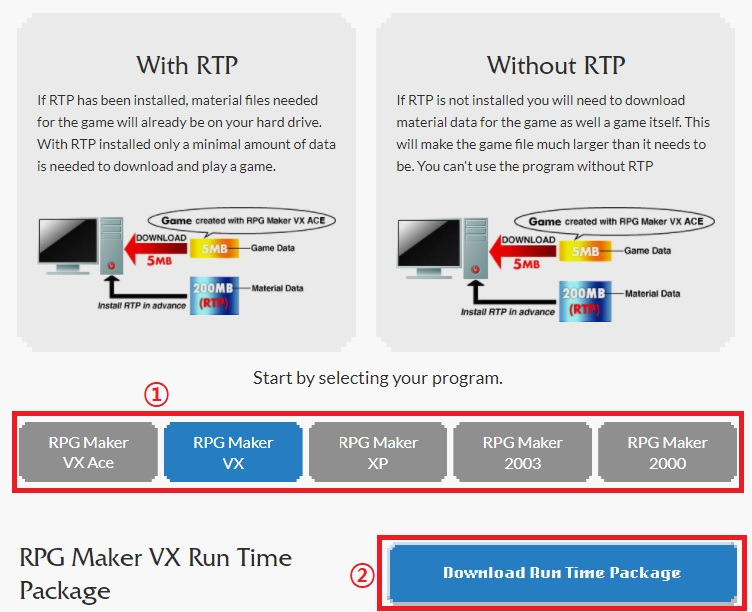 With RTP

If RTP has been installed, material files needed for the game will already be on your hard drive. With RTP installed only a minimal amount of data is needed to download and play a game.

Game created with RPG Maker VX ACE
DOWNLOAD
5MB
5MB
Game Data
200MB
(RTP)
Material Data
Install RTP in advance

Without RTP

If RTP is not installed you will need to download material data for the game as well a game itself. This will make the game file much larger than it needs to be. You can't use the program without RTP

Game created with RPG Maker VX ACE
DOWNLOAD
5MB
5MB
Game Data
200MB
(RTP)
Material Data
Install RTP in advance

Start by selecting your program.

①

RPG Maker VX Ace
RPG Maker VX
RPG Maker XP
RPG Maker 2003
RPG Maker 2000

RPG Maker VX Run Time Package

②

Download Run Time Package