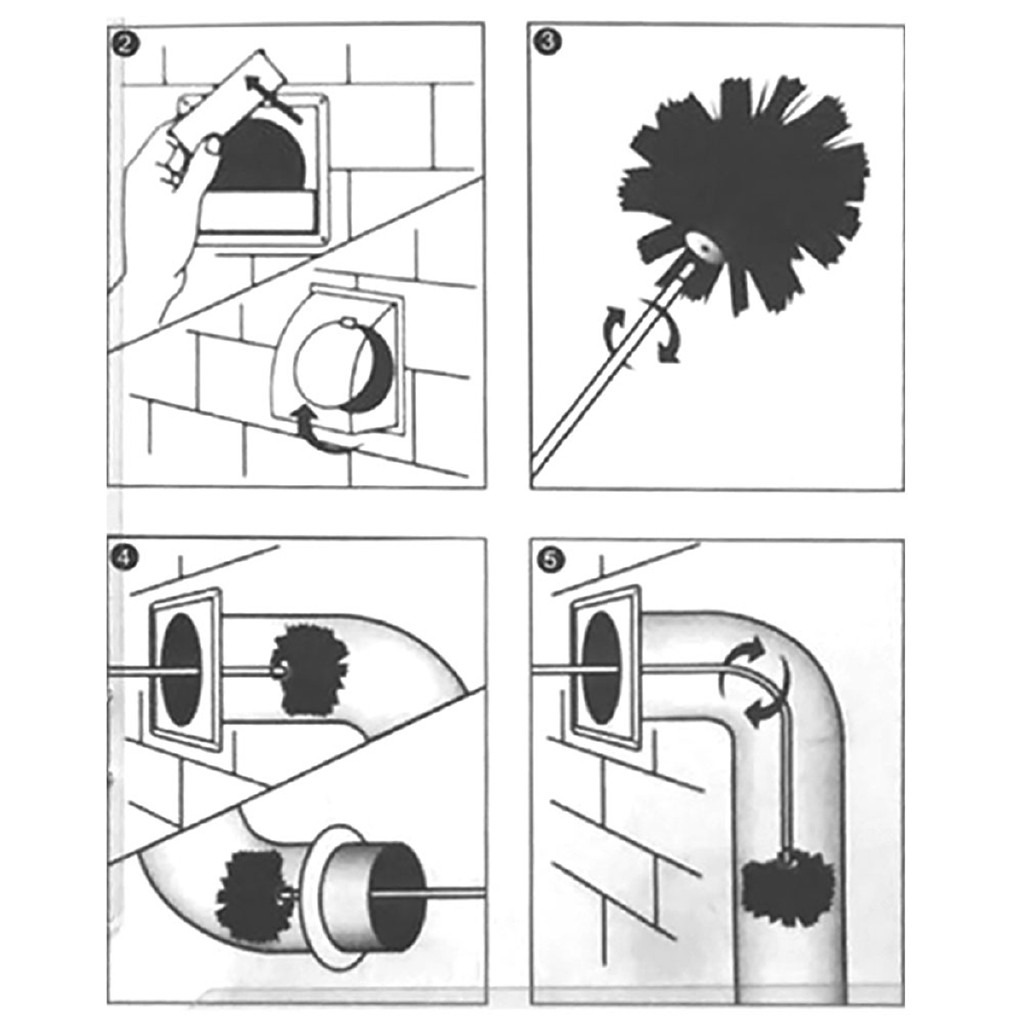 2

3

4

5