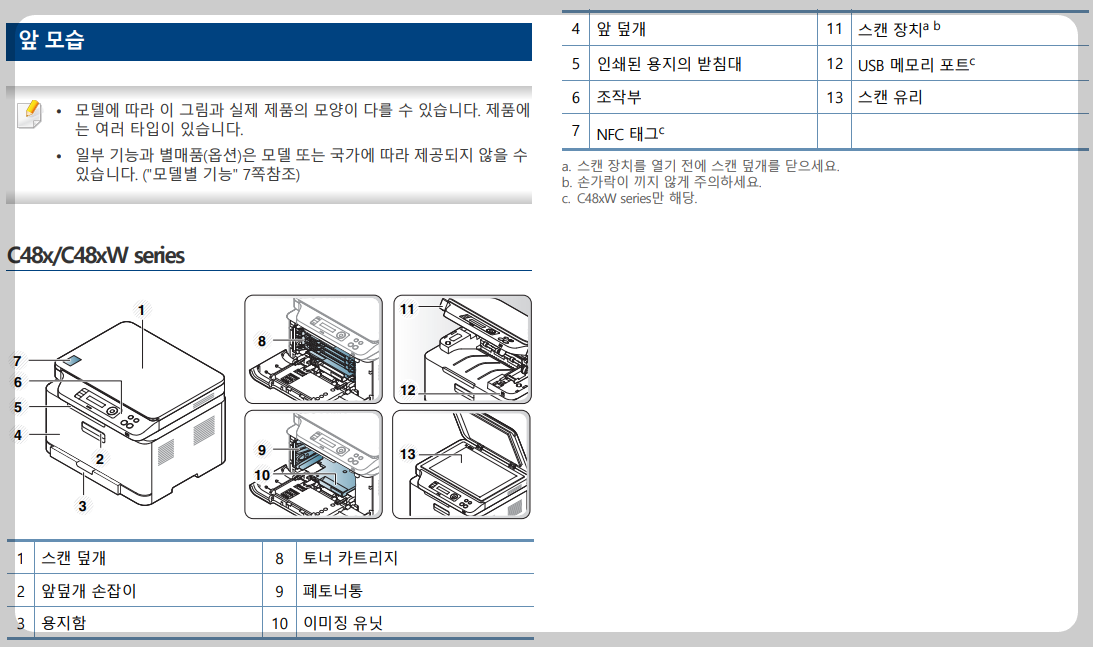 앞 모습

• 모델에 따라 이 그림과 실제 제품의 모양이 다를 수 있습니다. 제품에는 여러 타입이 있습니다.

• 일부 기능과 별매품(옵션)은 모델 또는 국가에 따라 제공되지 않을 수 있습니다. ("모델별 기능" 7쪽참조)

C48x/C48xW series

1
7
6
5
4
2
3
8
9
10
11
12
13

| 1 | 스캔 덮개 | 8 | 토너 카트리지 |
|---|---|---|---|
| 2 | 앞덮개 손잡이 | 9 | 폐토너통 |
| 3 | 용지함 | 10 | 이미징 유닛 |

| 4 | 앞 덮개 | 11 | 스캔 장치$^{a\ b}$ |
|---|---|---|---|
| 5 | 인쇄된 용지의 받침대 | 12 | USB 메모리 포트$^{c}$ |
| 6 | 조작부 | 13 | 스캔 유리 |
| 7 | NFC 태그$^{c}$ | | |

a. 스캔 장치를 열기 전에 스캔 덮개를 닫으세요.
b. 손가락이 끼지 않게 주의하세요.
c. C48xW series만 해당.