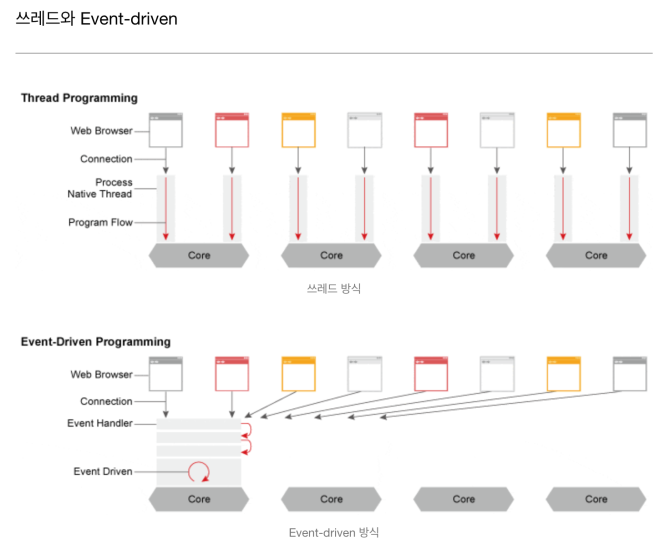 쓰레드와 Event-driven

Thread Programming

Web Browser

Connection

Process
Native Thread

Program Flow

Core

Core

Core

Core

쓰레드 방식

Event-Driven Programming

Web Browser

Connection

Event Handler

Event Driven

Core

Core

Core

Core

Event-driven 방식