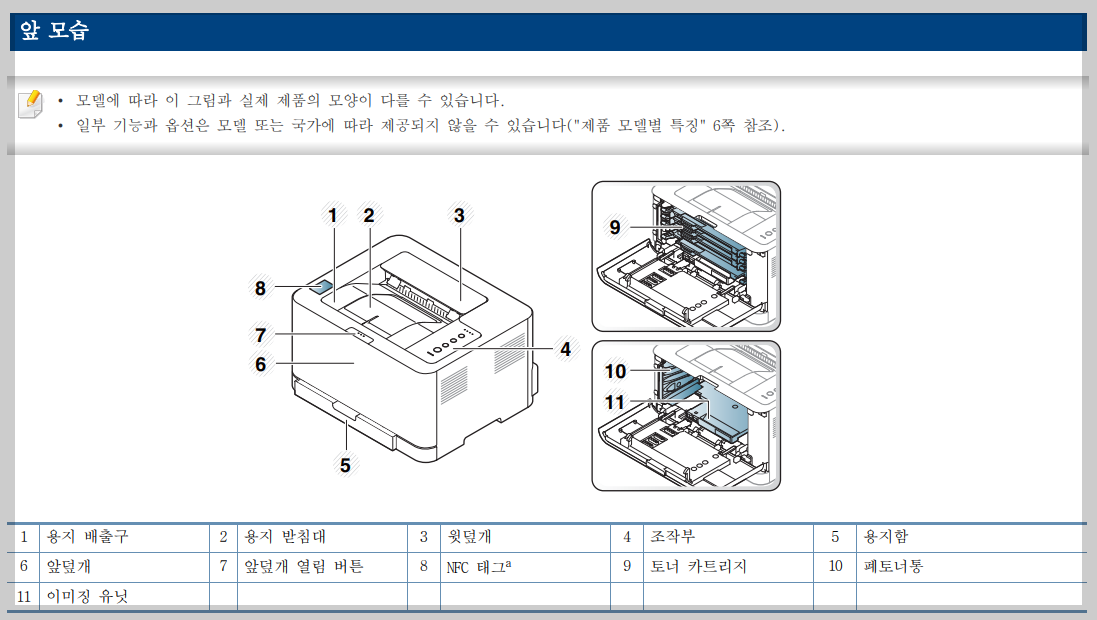 앞 모습

• 모델에 따라 이 그림과 실제 제품의 모양이 다를 수 있습니다.
• 일부 기능과 옵션은 모델 또는 국가에 따라 제공되지 않을 수 있습니다("제품 모델별 특징" 6쪽 참조).

1
2
3
8
7
6
4
5
9
10
11

| 1 | 용지 배출구 | 2 | 용지 받침대 | 3 | 윗덮개 | 4 | 조작부 | 5 | 용지함 |
|---|---|---|---|---|---|---|---|---|---|
| 6 | 앞덮개 | 7 | 앞덮개 열림 버튼 | 8 | NFC 태그$^a$ | 9 | 토너 카트리지 | 10 | 폐토너통 |
| 11 | 이미징 유닛 | | | | | | | | |