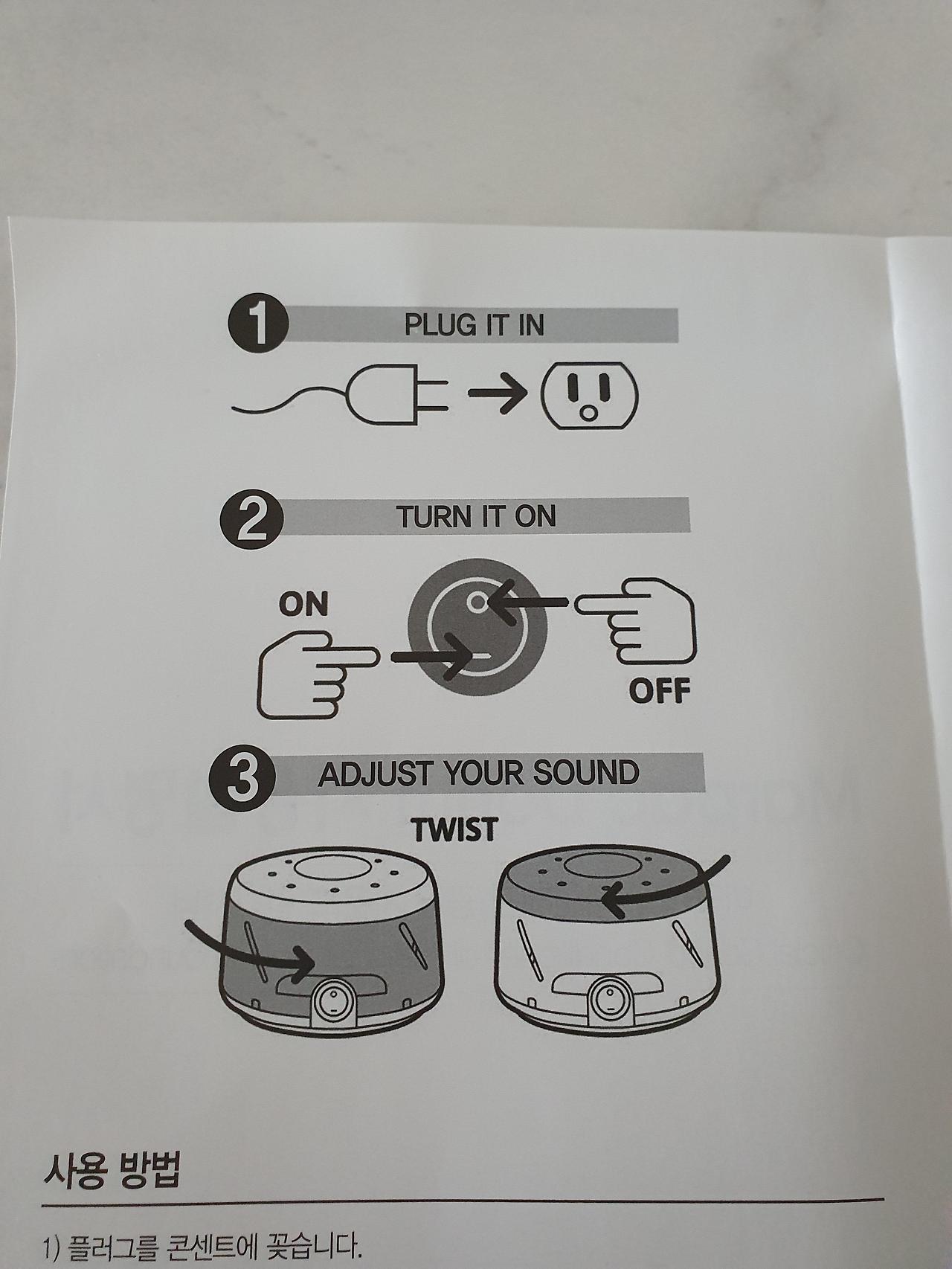 1 PLUG IT IN

2 TURN IT ON

ON

OFF

3 ADJUST YOUR SOUND

TWIST

사용 방법

1) 플러그를 콘센트에 꽂습니다.