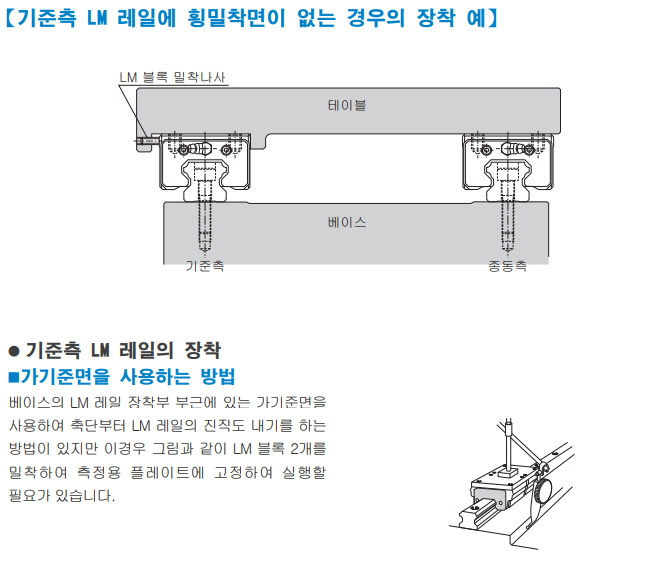 【기준측 LM 레일에 횡밀착면이 없는 경우의 장착 예】

LM 블록 밀착나사

테이블

베이스

기준측

종동측

● 기준측 LM 레일의 장착

■가기준면을 사용하는 방법

베이스의 LM 레일 장착부 부근에 있는 가기준면을 사용하여 축단부터 LM 레일의 진직도 내기를 하는 방법이 있지만 이경우 그림과 같이 LM 블록 2개를 밀착하여 측정용 플레이트에 고정하여 실행할 필요가 있습니다.