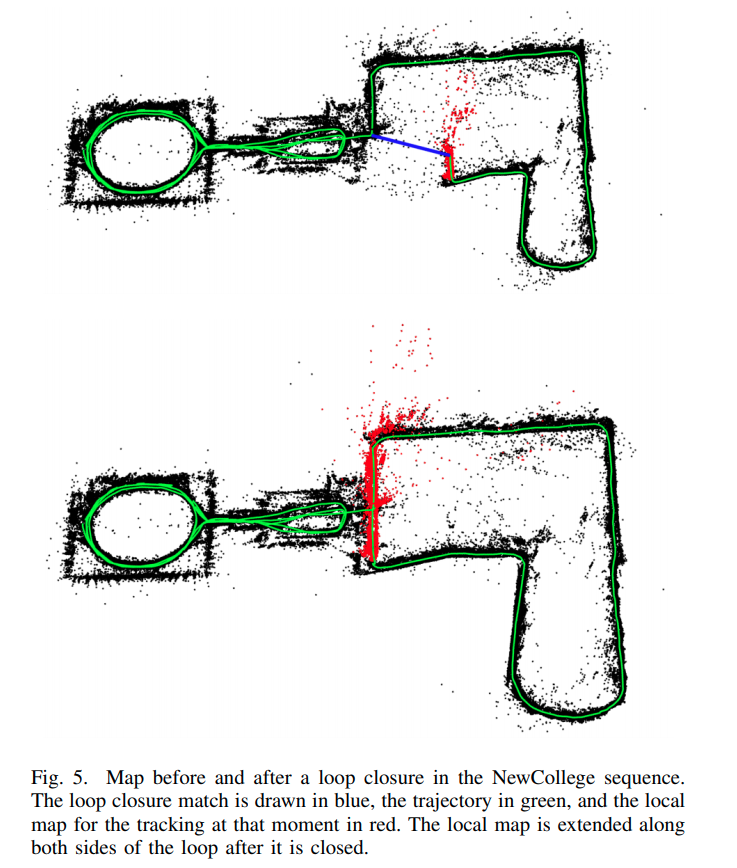 Fig. 5. Map before and after a loop closure in the NewCollege sequence. The loop closure match is drawn in blue, the trajectory in green, and the local map for the tracking at that moment in red. The local map is extended along both sides of the loop after it is closed.