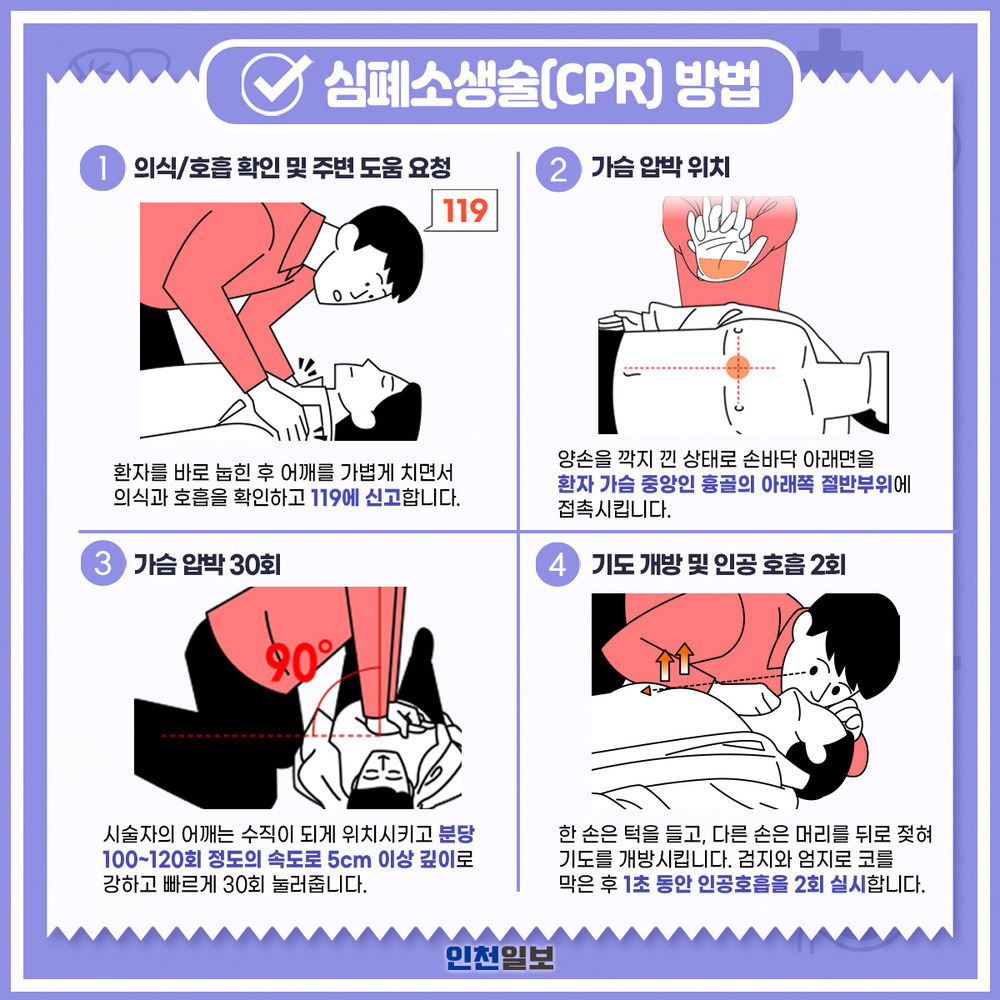 심폐소생술(CPR) 방법

1 의식/호흡 확인 및 주변 도움 요청

119

환자를 바로 눕힌 후 어깨를 가볍게 치면서 의식과 호흡을 확인하고 119에 신고합니다.

2 가슴 압박 위치

양손을 깍지 낀 상태로 손바닥 아래면을 환자 가슴 중앙인 흉골의 아래쪽 절반부위에 접촉시킵니다.

3 가슴 압박 30회

90°

시술자의 어깨는 수직이 되게 위치시키고 분당 100~120회 정도의 속도로 5cm 이상 깊이로 강하고 빠르게 30회 눌러줍니다.

4 기도 개방 및 인공 호흡 2회

한 손은 턱을 들고, 다른 손은 머리를 뒤로 젖혀 기도를 개방시킵니다. 검지와 엄지로 코를 막은 후 1초 동안 인공호흡을 2회 실시합니다.

인천일보