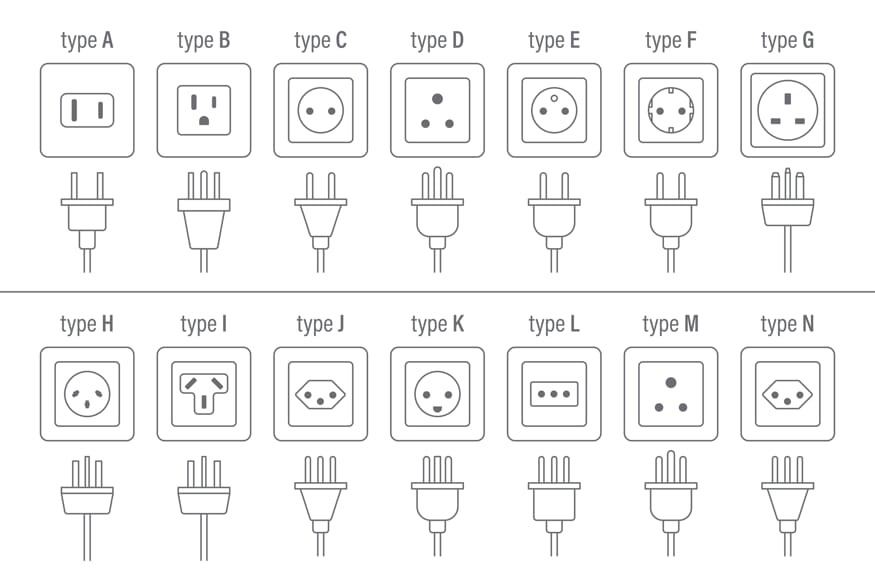 type A type B type C type D type E type F type G

type H type I type J type K type L type M type N