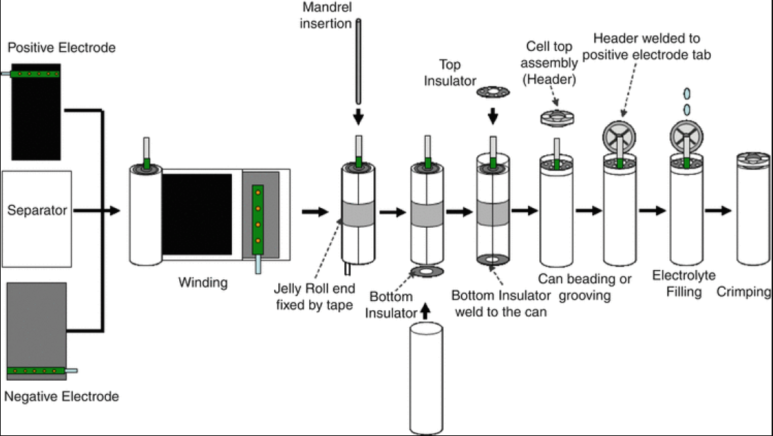 Positive Electrode

Separator

Negative Electrode

Winding

Mandrel insertion

Jelly Roll end fixed by tape

Bottom Insulator

Top Insulator

Bottom Insulator weld to the can

Cell top assembly (Header)

Can beading or grooving

Header welded to positive electrode tab

Electrolyte Filling

Crimping