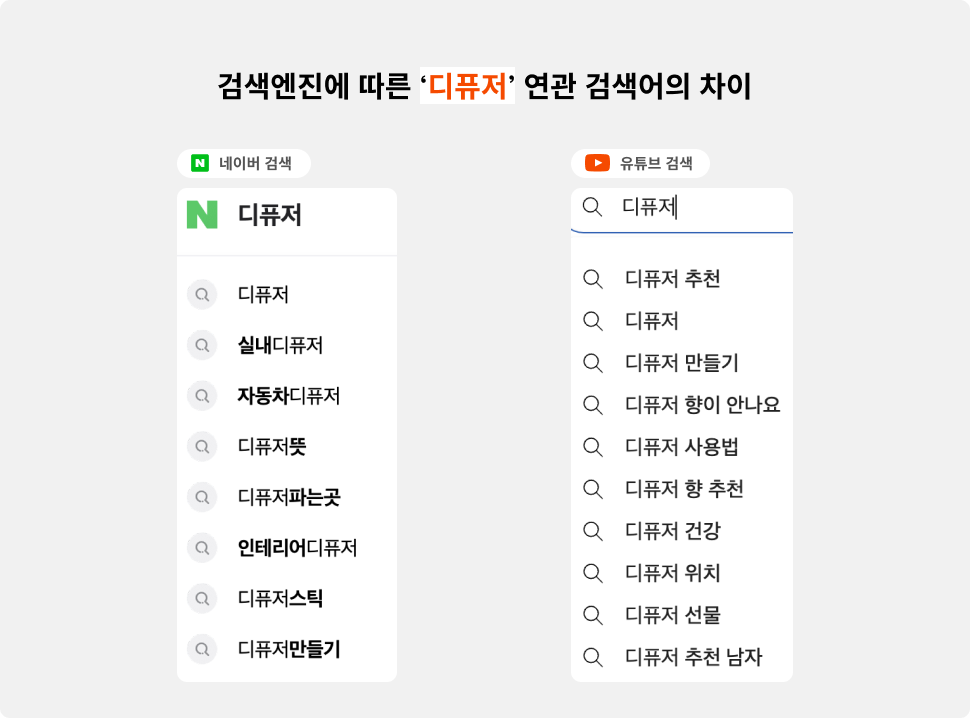 검색엔진에 따른 '디퓨저' 연관 검색어의 차이

네이버 검색

디퓨저

디퓨저

실내디퓨저

자동차디퓨저

디퓨저뜻

디퓨저파는곳

인테리어디퓨저

디퓨저스틱

디퓨저만들기

유튜브 검색

디퓨저

디퓨저 추천

디퓨저

디퓨저 만들기

디퓨저 향이 안나요

디퓨저 사용법

디퓨저 향 추천

디퓨저 건강

디퓨저 위치

디퓨저 선물

디퓨저 추천 남자