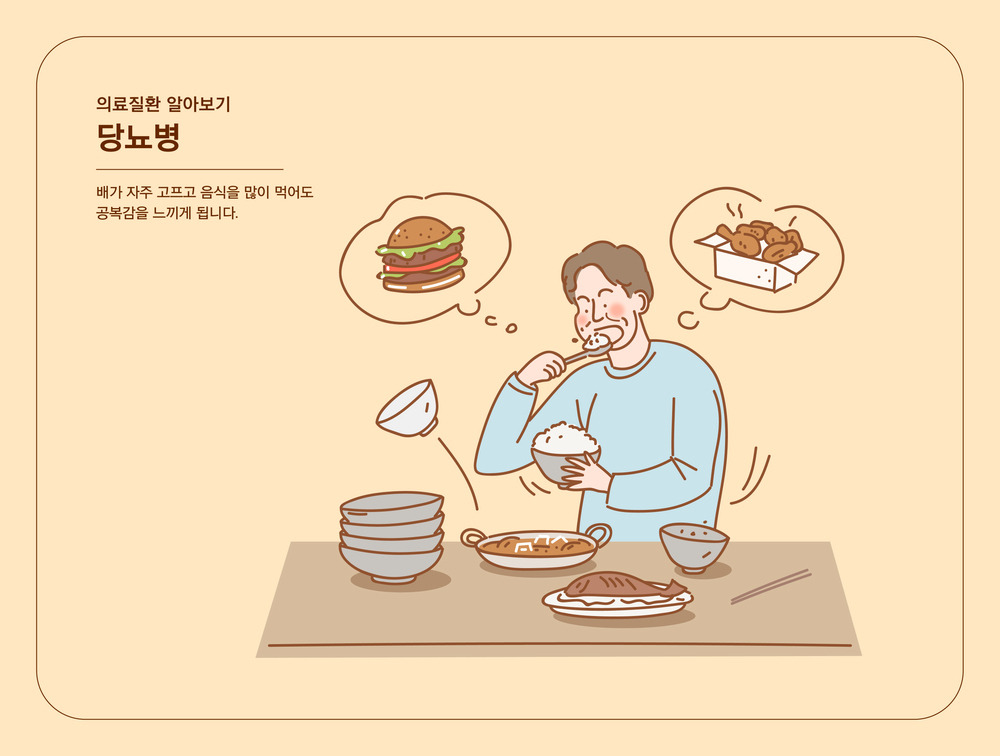 의료질환 알아보기

당뇨병

배가 자주 고프고 음식을 많이 먹어도 공복감을 느끼게 됩니다.