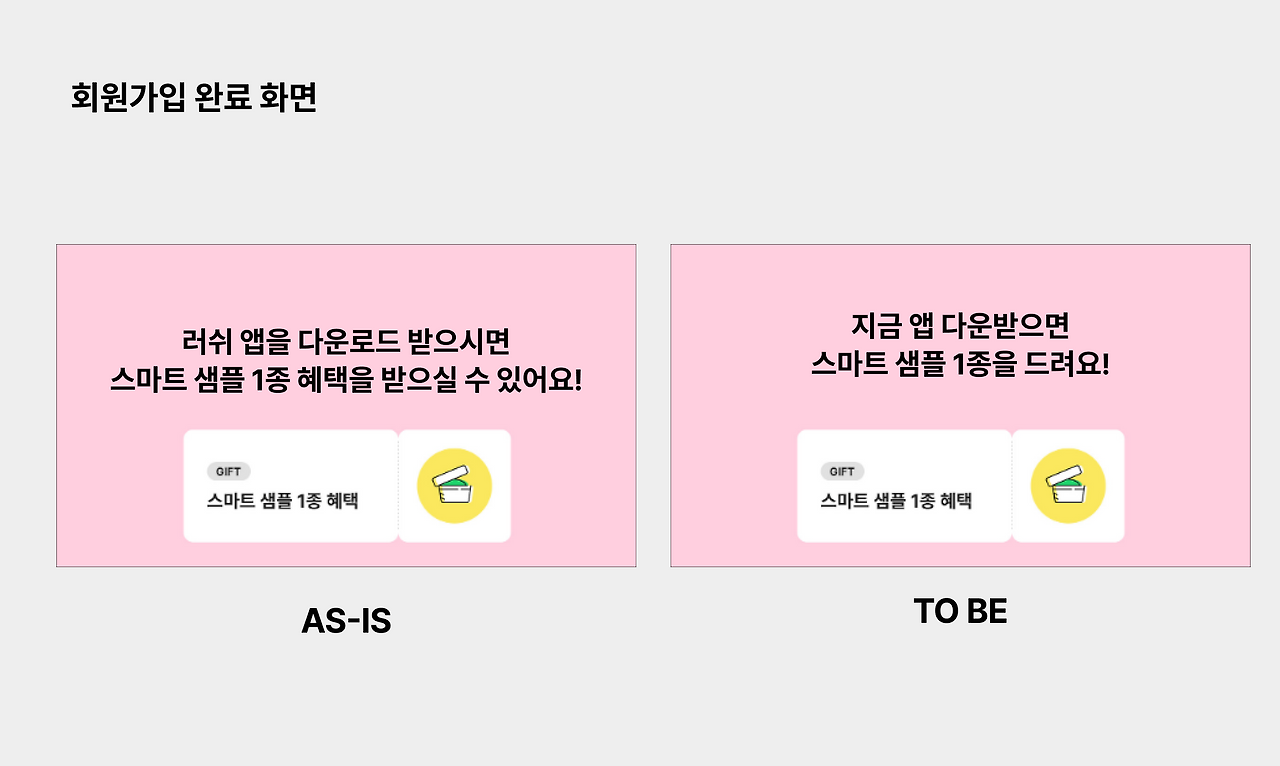 회원가입 완료 화면

러쉬 앱을 다운로드 받으시면
스마트 샘플 1종 혜택을 받으실 수 있어요!

GIFT
스마트 샘플 1종 혜택

AS-IS

지금 앱 다운받으면
스마트 샘플 1종을 드려요!

GIFT
스마트 샘플 1종 혜택

TO BE