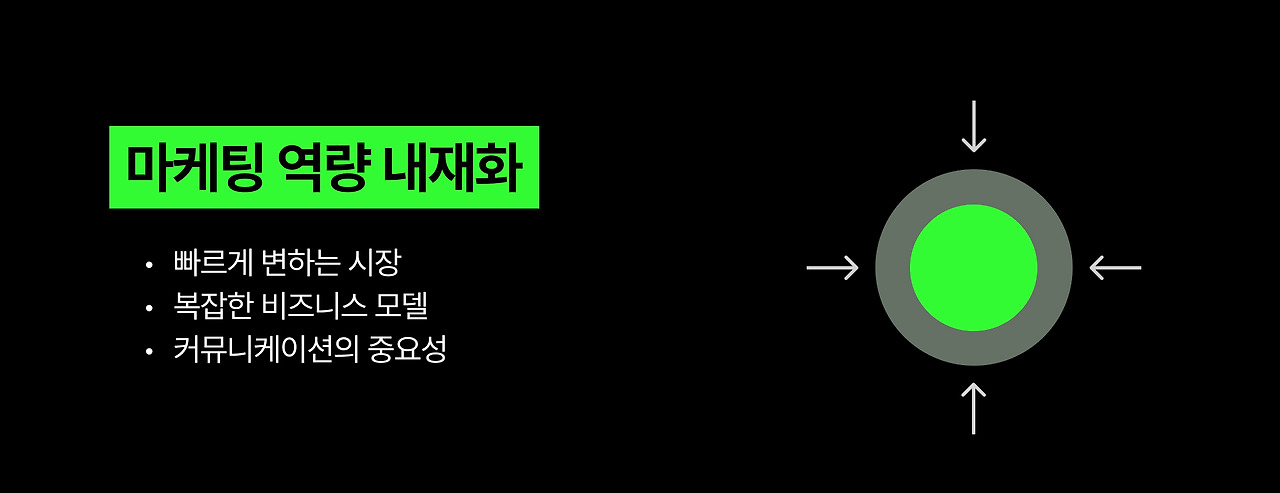 마케팅 역량 내재화

• 빠르게 변하는 시장
• 복잡한 비즈니스 모델
• 커뮤니케이션의 중요성