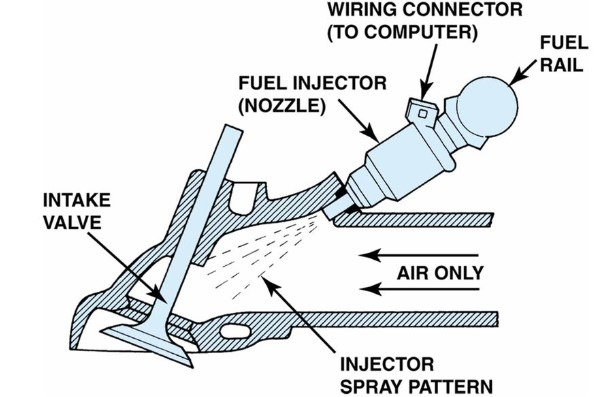 WIRING CONNECTOR (TO COMPUTER)

FUEL RAIL

FUEL INJECTOR (NOZZLE)

INTAKE VALVE

AIR ONLY

INJECTOR SPRAY PATTERN